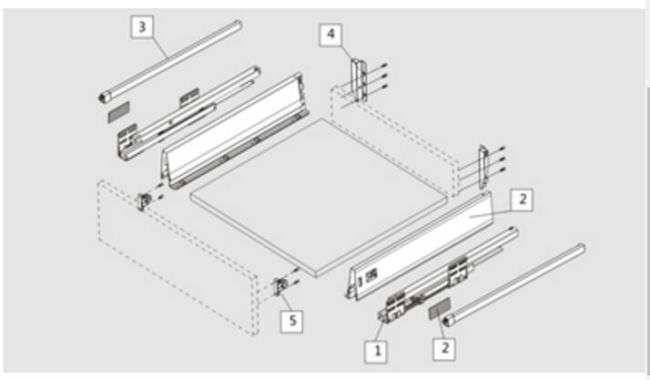 3
4
2
5
1
2