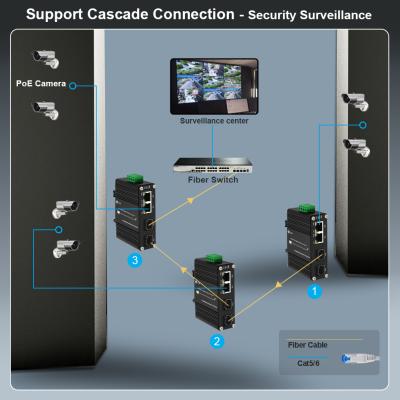 Support Cascade Connection - Security Surveillance

PoE Camera

Surveillance center

Fiber Switch

3

2

1

Fiber Cable

Cat5/6