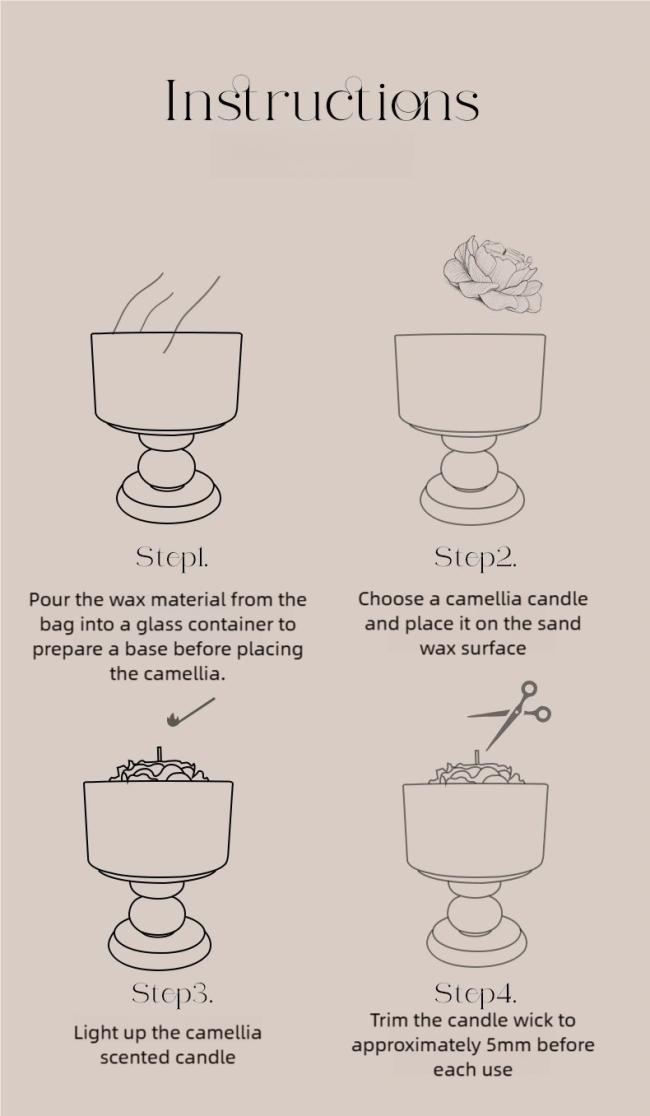 Instructions

Step1.

Pour the wax material from the bag into a glass container to prepare a base before placing the camellia.

Step2.

Choose a camellia candle and place it on the sand wax surface

Step3.

Light up the camellia scented candle

Step4.

Trim the candle wick to approximately 5mm before each use