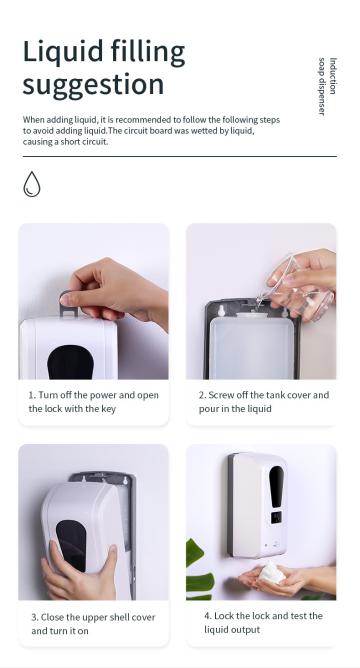 Liquid filling suggestion

Induction soap dispenser

When adding liquid, it is recommended to follow the following steps to avoid adding liquid.The circuit board was wetted by liquid, causing a short circuit.

1. Turn off the power and open the lock with the key

2. Screw off the tank cover and pour in the liquid

3. Close the upper shell cover and turn it on

4. Lock the lock and test the liquid output