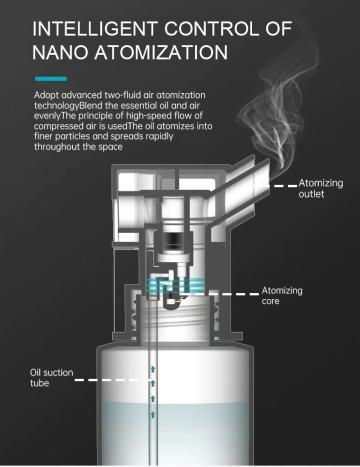 INTELLIGENT CONTROL OF NANO ATOMIZATION

Adopt advanced two-fluid air atomization technologyBlend the essential oil and air evenlyThe principle of high-speed flow of compressed air is usedThe oil atomizes into finer particles and spreads rapidly throughout the space

Atomizing outlet

Atomizing core

Oil suction tube