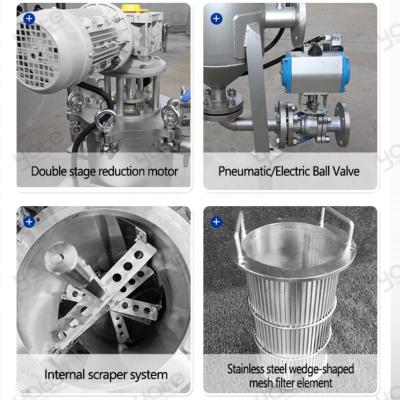 Double stage reduction motor

Pneumatic/Electric Ball Valve

Internal scraper system

Stainless steel wedge-shaped mesh filter element