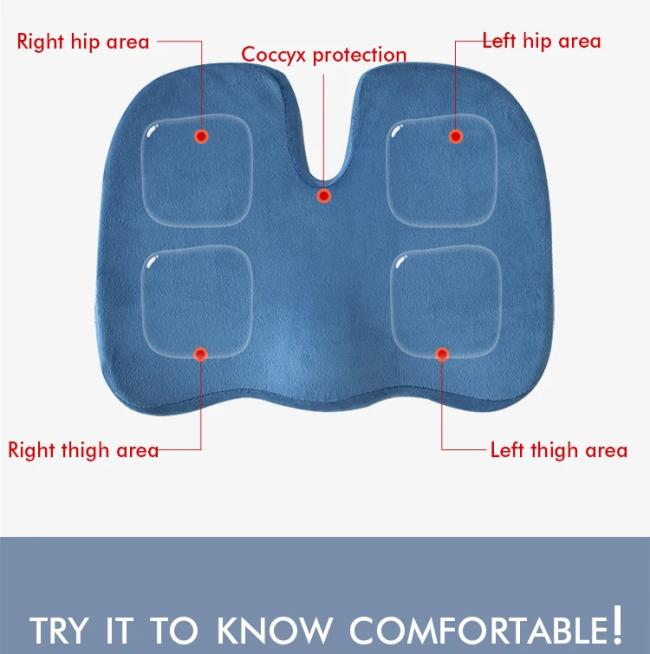 Right hip area

Coccyx protection

Left hip area

Right thigh area

Left thigh area

TRY IT TO KNOW COMFORTABLE!