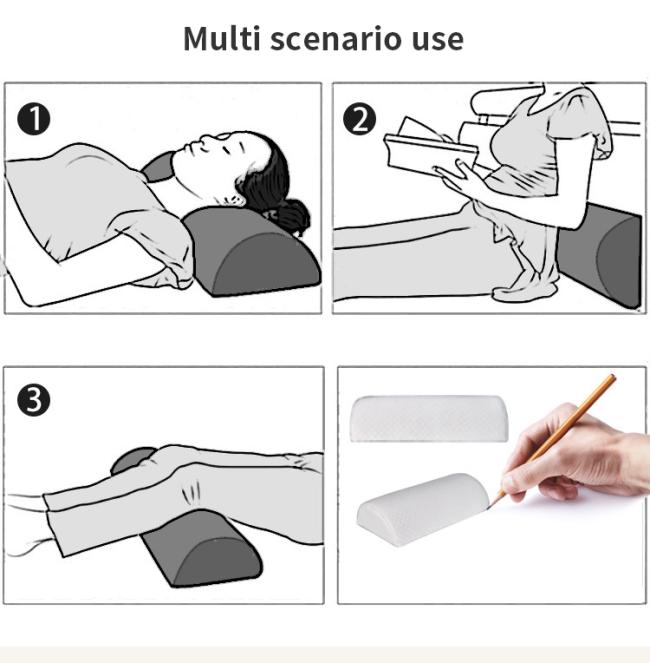 Multi scenario use

1

2

3