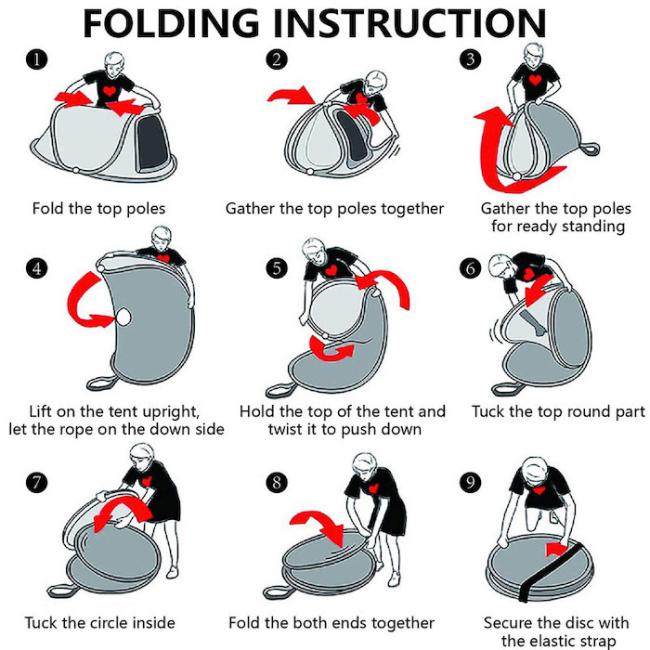 FOLDING INSTRUCTION

1
Fold the top poles

2
Gather the top poles together

3
Gather the top poles for ready standing

4
Lift on the tent upright, let the rope on the down side

5
Hold the top of the tent and twist it to push down

6
Tuck the top round part

7
Tuck the circle inside

8
Fold the both ends together

9
Secure the disc with the elastic strap