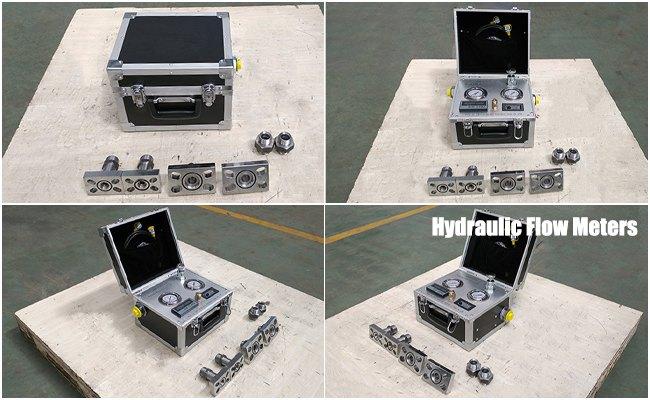 Hydraulic Flow Meters