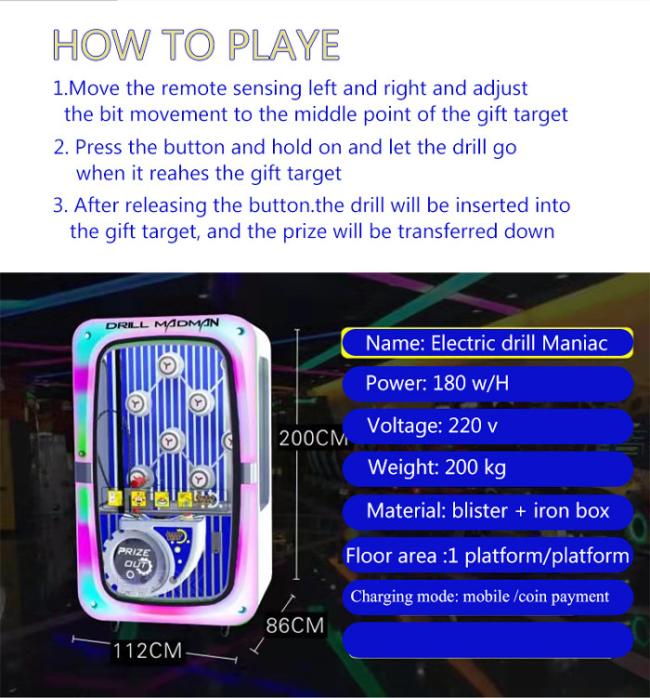 HOW TO PLAYE

1.Move the remote sensing left and right and adjust the bit movement to the middle point of the gift target

2. Press the button and hold on and let the drill go when it reahes the gift target

3. After releasing the button.the drill will be inserted into the gift target, and the prize will be transferred down

DRILL MADMAN

PRIZE OUT

200CM

86CM

112CM

Name: Electric drill Maniac

Power: 180 w/H

Voltage: 220 v

Weight: 200 kg

Material: blister + iron box

Floor area :1 platform/platform

Charging mode: mobile /coin payment