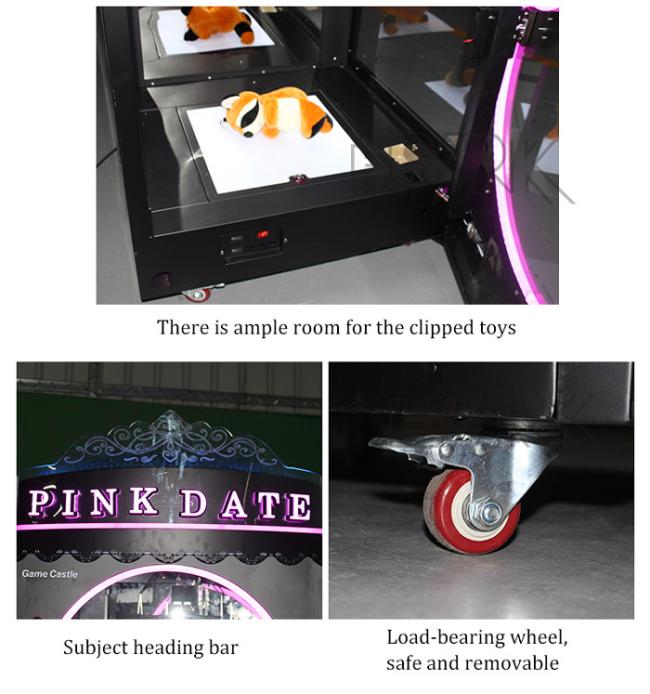 There is ample room for the clipped toys

PINK DATE

Game Castle

Subject heading bar

Load-bearing wheel, safe and removable