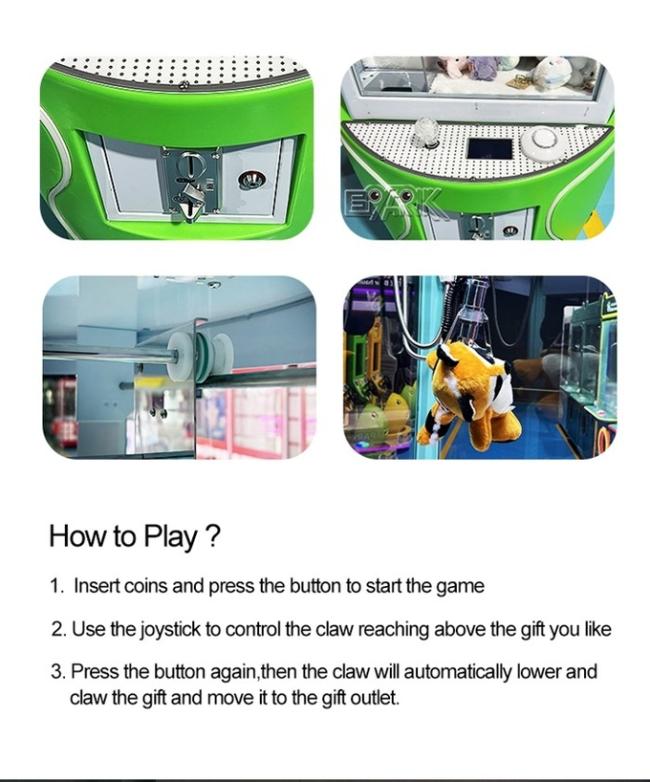 EPARK

How to Play ?

1. Insert coins and press the button to start the game

2. Use the joystick to control the claw reaching above the gift you like

3. Press the button again,then the claw will automatically lower and claw the gift and move it to the gift outlet.