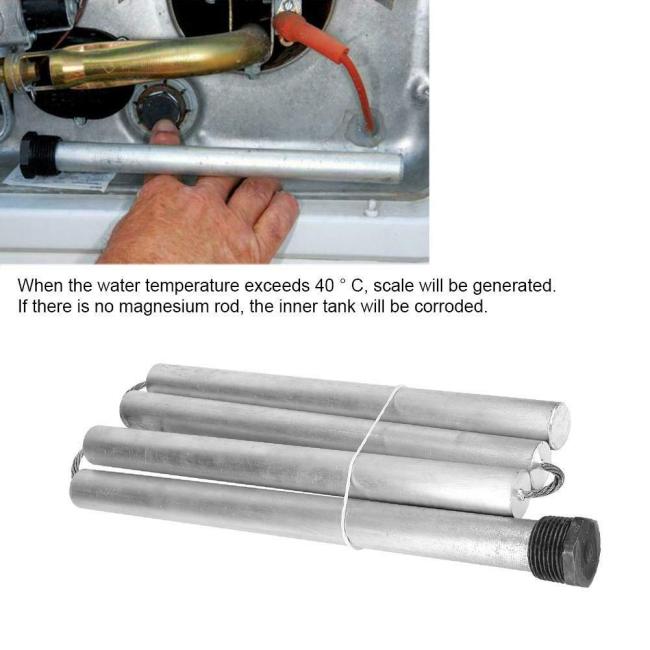 When the water temperature exceeds 40 ° C, scale will be generated.
If there is no magnesium rod, the inner tank will be corroded.