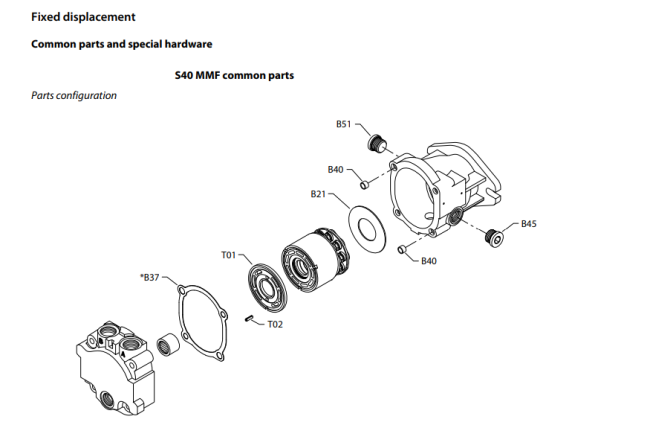 Fixed displacement

Common parts and special hardware

S40 MMF common parts

Parts configuration

B51
B40
B21
B45
B40
T01
*B37
T02