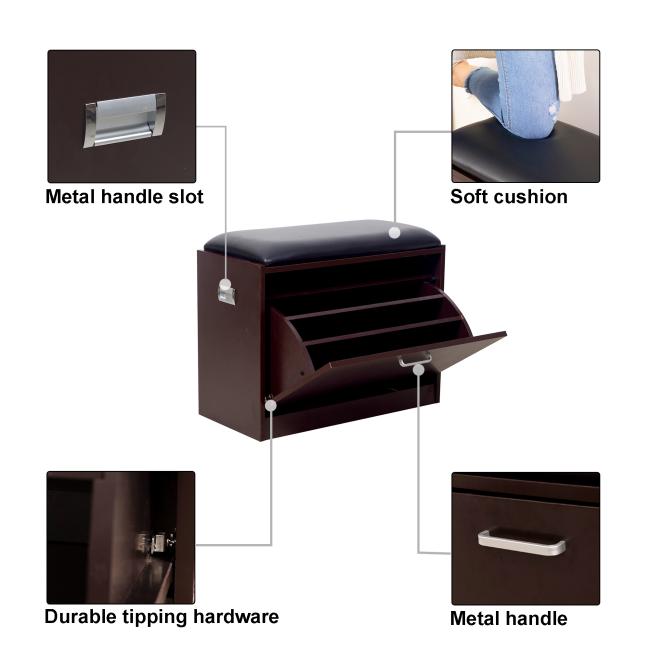 Metal handle slot

Soft cushion

Durable tipping hardware

Metal handle