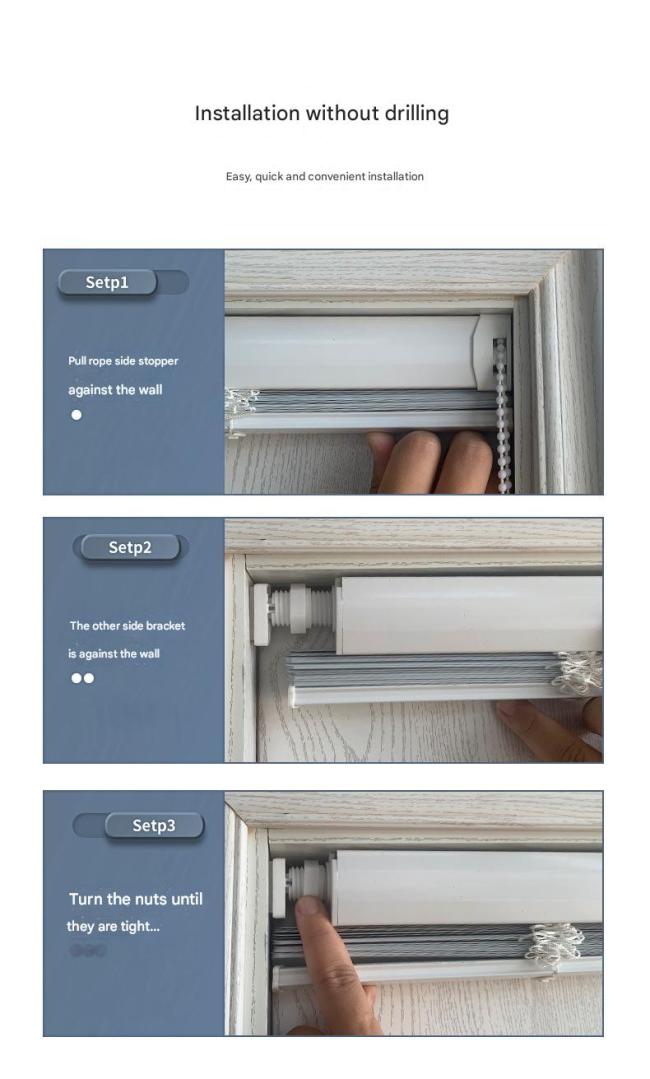 Installation without drilling

Easy, quick and convenient installation

Setp1

Pull rope side stopper against the wall

Setp2

The other side bracket is against the wall

Setp3

Turn the nuts until they are tight...