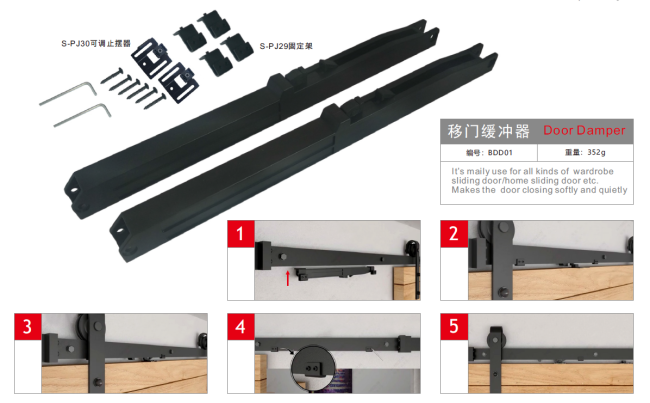 S-PJ30可调止摆器

S-PJ29固定架

移门缓冲器 Door Damper

| 编号：BDD01 | 重量：352g |
|---|---|

It's maily use for all kinds of wardrobe sliding door/home sliding door etc. Makes the door closing softly and quietly

1

2

3

4

5