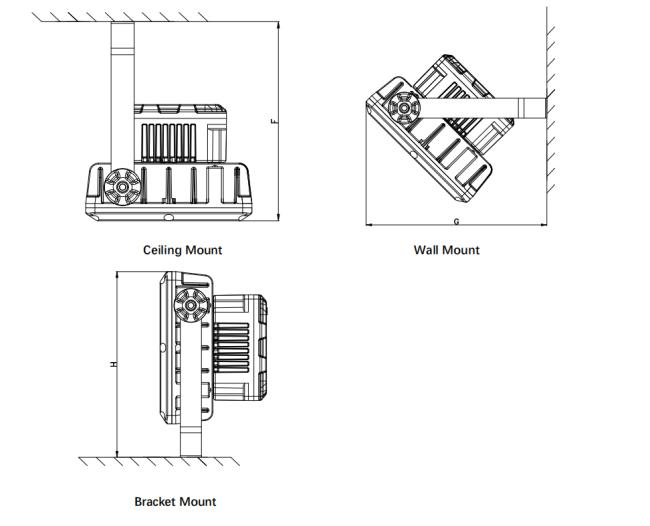 F

Ceiling Mount

G

Wall Mount

H

Bracket Mount