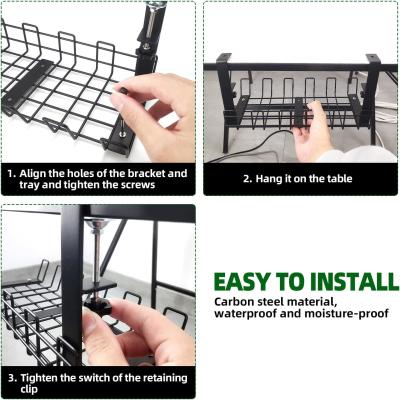 1. Align the holes of the bracket and tray and tighten the screws

2. Hang it on the table

3. Tighten the switch of the retaining clip

EASY TO INSTALL

Carbon steel material, waterproof and moisture-proof