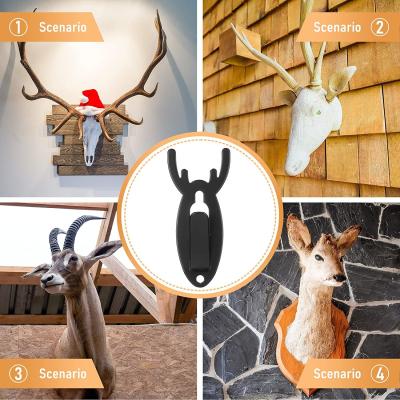 ① Scenario

Scenario ②

③ Scenario

Scenario ④