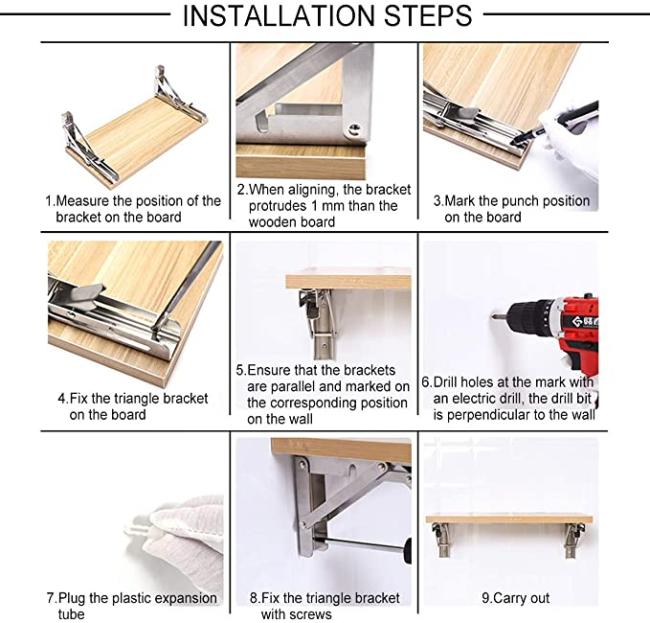 INSTALLATION STEPS

1.Measure the position of the bracket on the board

2.When aligning, the bracket protrudes 1 mm than the wooden board

3.Mark the punch position on the board

4.Fix the triangle bracket on the board

5.Ensure that the brackets are parallel and marked on the corresponding position on the wall

6.Drill holes at the mark with an electric drill, the drill bit is perpendicular to the wall

7.Plug the plastic expansion tube

8.Fix the triangle bracket with screws

9.Carry out