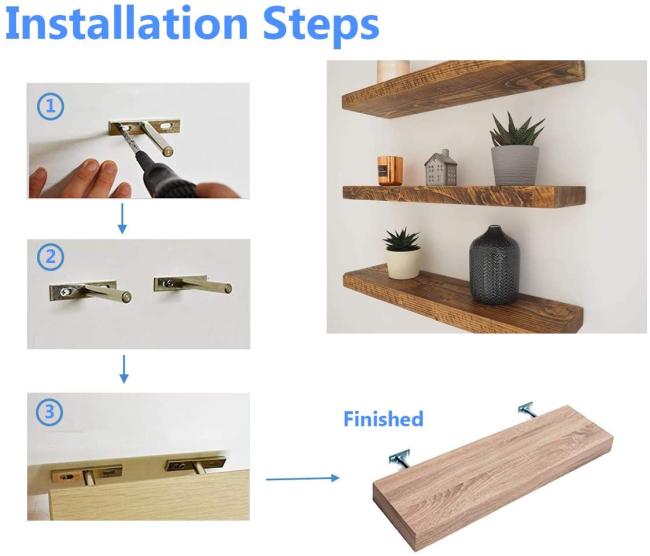 Installation Steps

①

②

③

Finished