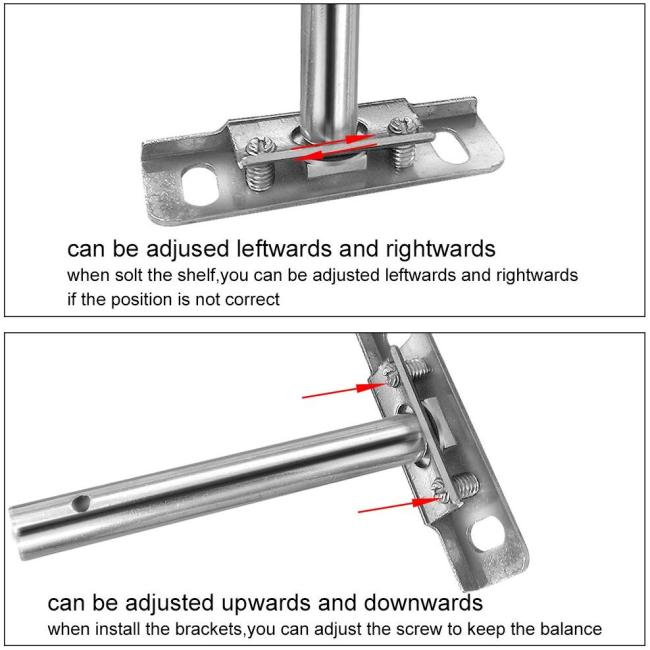 can be adjused leftwards and rightwards
when solt the shelf,you can be adjusted leftwards and rightwards if the position is not correct

can be adjusted upwards and downwards
when install the brackets,you can adjust the screw to keep the balance