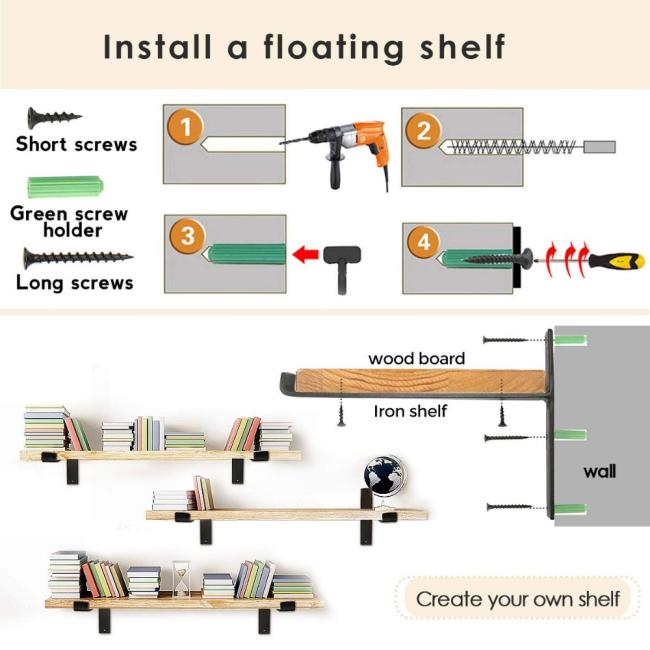 Install a floating shelf

Short screws

Green screw holder

Long screws

1

2

3

4

wood board

Iron shelf

wall

Create your own shelf