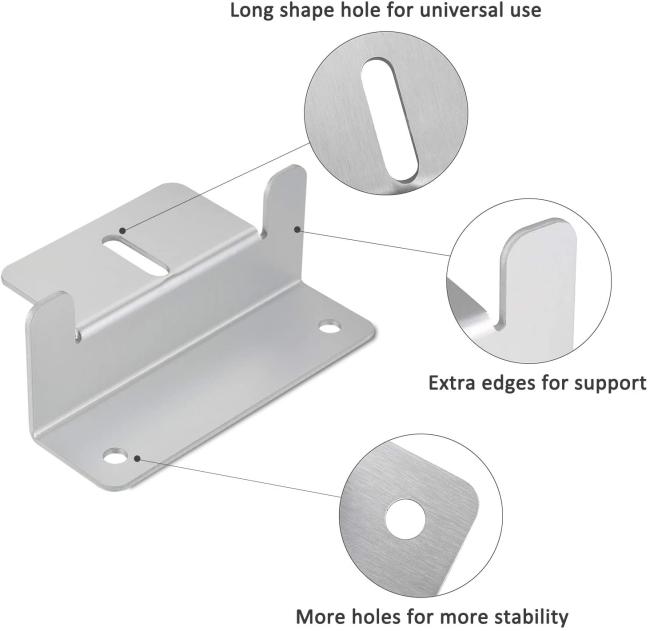 Long shape hole for universal use

Extra edges for support

More holes for more stability