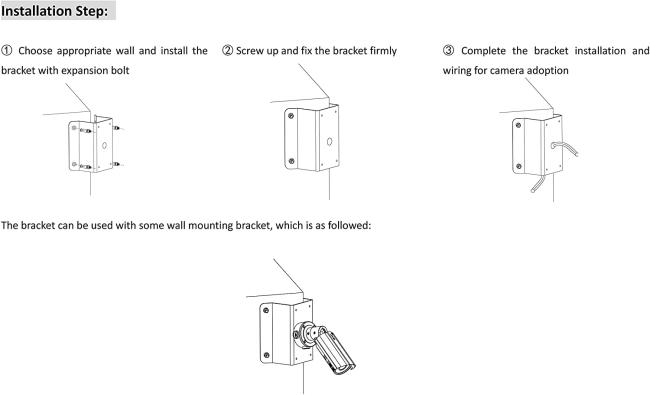 Installation Step:

① Choose appropriate wall and install the bracket with expansion bolt

② Screw up and fix the bracket firmly

③ Complete the bracket installation and wiring for camera adoption

The bracket can be used with some wall mounting bracket, which is as followed: