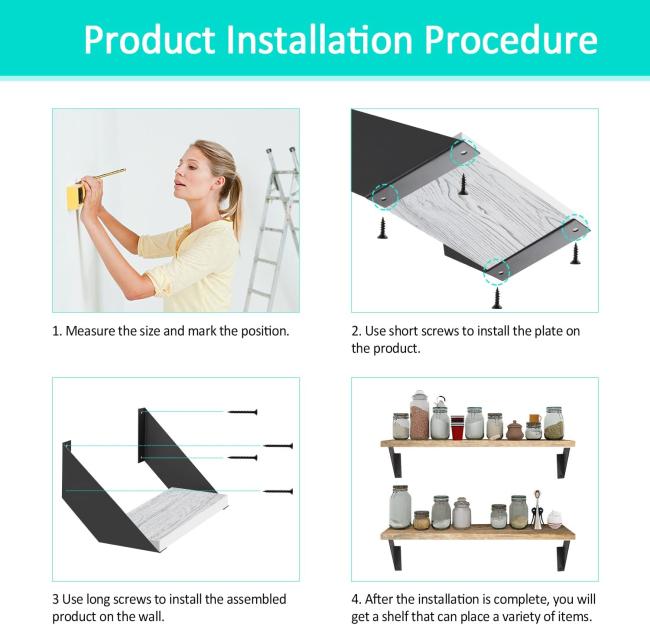 Product Installation Procedure

1. Measure the size and mark the position.

2. Use short screws to install the plate on the product.

3 Use long screws to install the assembled product on the wall.

4. After the installation is complete, you will get a shelf that can place a variety of items.