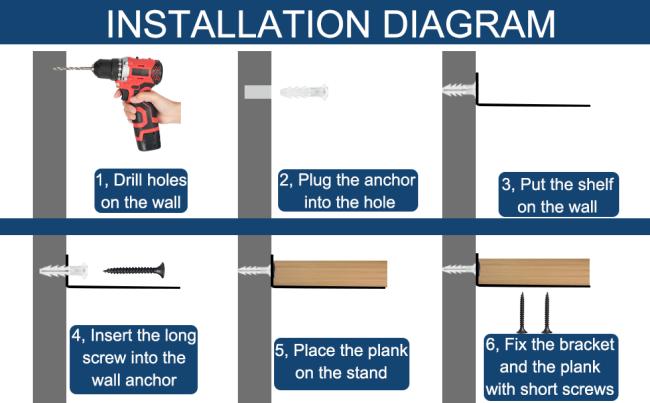 INSTALLATION DIAGRAM

1, Drill holes on the wall

2, Plug the anchor into the hole

3, Put the shelf on the wall

4, Insert the long screw into the wall anchor

5, Place the plank on the stand

6, Fix the bracket and the plank with short screws