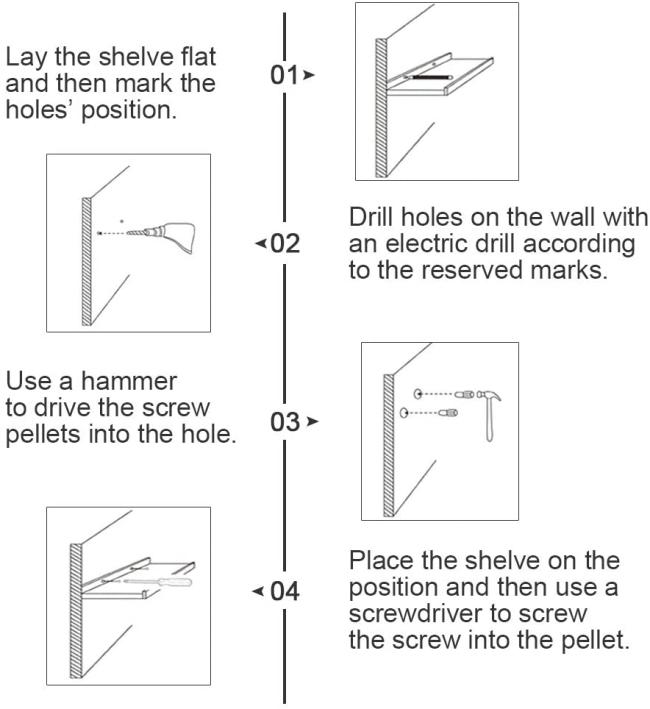 Lay the shelve flat and then mark the holes' position.

01

02

Drill holes on the wall with an electric drill according to the reserved marks.

Use a hammer to drive the screw pellets into the hole.

03

04

Place the shelve on the position and then use a screwdriver to screw the screw into the pellet.