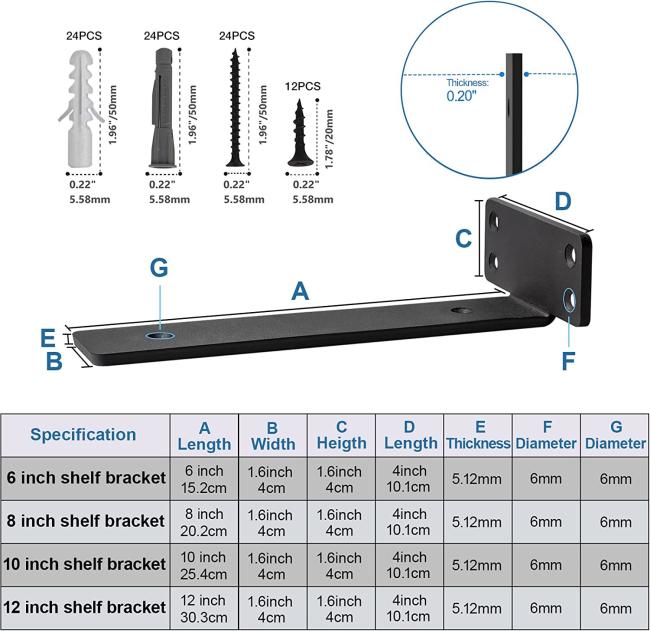 24PCS
1.96"/50mm
0.22"
5.58mm

24PCS
1.96"/50mm
0.22"
5.58mm

24PCS
1.96"/50mm
0.22"
5.58mm

12PCS
1.78"/20mm
0.22"
5.58mm

Thickness:
0.20"

D
C
G
A
E
B
F

| Specification | A Length | B Width | C Heigth | D Length | E Thickness | F Diameter | G Diameter |
|---|---|---|---|---|---|---|---|
| 6 inch shelf bracket | 6 inch 15.2cm | 1.6inch 4cm | 1.6inch 4cm | 4inch 10.1cm | 5.12mm | 6mm | 6mm |
| 8 inch shelf bracket | 8 inch 20.2cm | 1.6inch 4cm | 1.6inch 4cm | 4inch 10.1cm | 5.12mm | 6mm | 6mm |
| 10 inch shelf bracket | 10 inch 25.4cm | 1.6inch 4cm | 1.6inch 4cm | 4inch 10.1cm | 5.12mm | 6mm | 6mm |
| 12 inch shelf bracket | 12 inch 30.3cm | 1.6inch 4cm | 1.6inch 4cm | 4inch 10.1cm | 5.12mm | 6mm | 6mm |