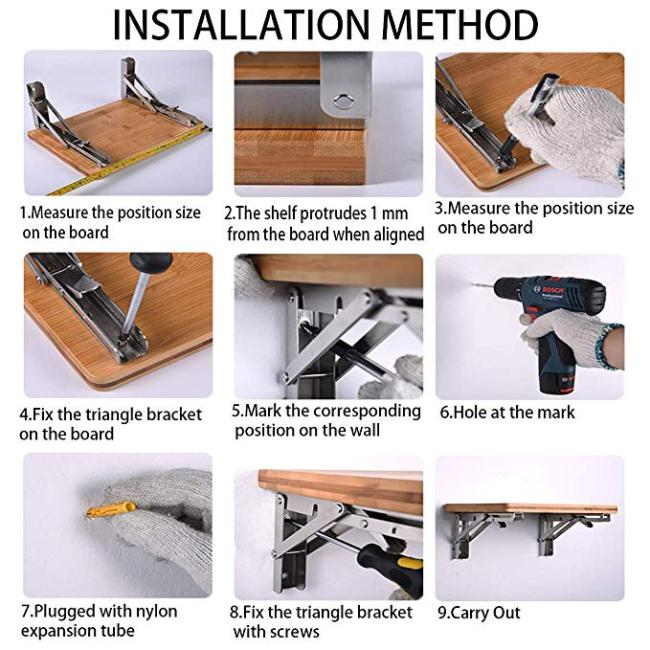 INSTALLATION METHOD

1.Measure the position size on the board

2.The shelf protrudes 1 mm from the board when aligned

3.Measure the position size on the board

4.Fix the triangle bracket on the board

5.Mark the corresponding position on the wall

BOSCH Professional

6.Hole at the mark

7.Plugged with nylon expansion tube

8.Fix the triangle bracket with screws

9.Carry Out