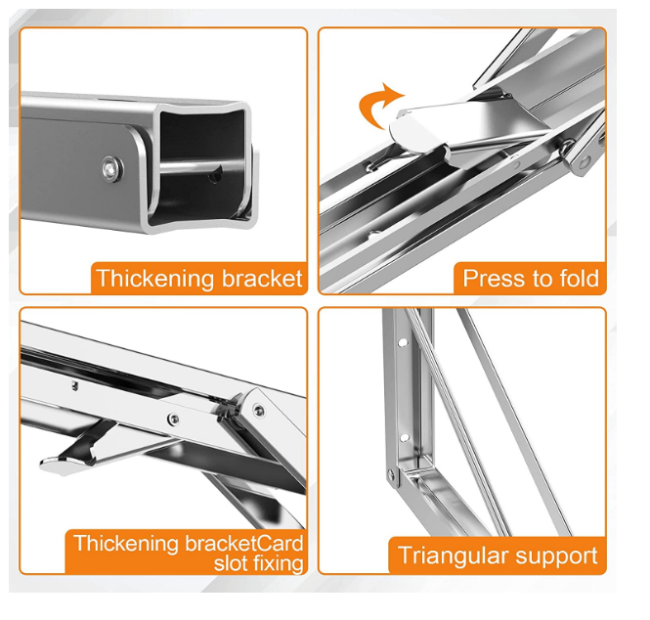 Thickening bracket

Press to fold

Thickening bracketCard slot fixing

Triangular support