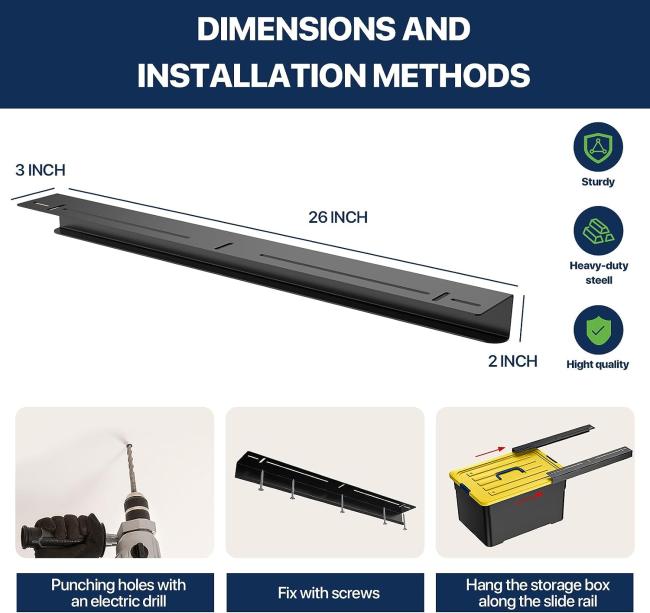 DIMENSIONS AND INSTALLATION METHODS

3 INCH

26 INCH

2 INCH

Sturdy

Heavy-duty steell

Hight quality

Punching holes with an electric drill

Fix with screws

Hang the storage box along the slide rail