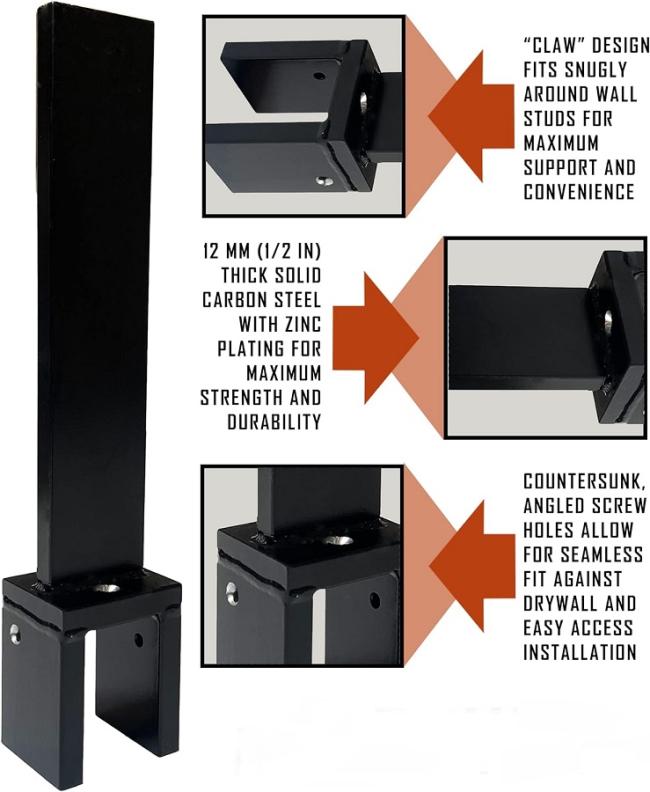 "CLAW" DESIGN FITS SNUGLY AROUND WALL STUDS FOR MAXIMUM SUPPORT AND CONVENIENCE

12 MM (1/2 IN) THICK SOLID CARBON STEEL WITH ZINC PLATING FOR MAXIMUM STRENGTH AND DURABILITY

COUNTERSUNK, ANGLED SCREW HOLES ALLOW FOR SEAMLESS FIT AGAINST DRYWALL AND EASY ACCESS INSTALLATION