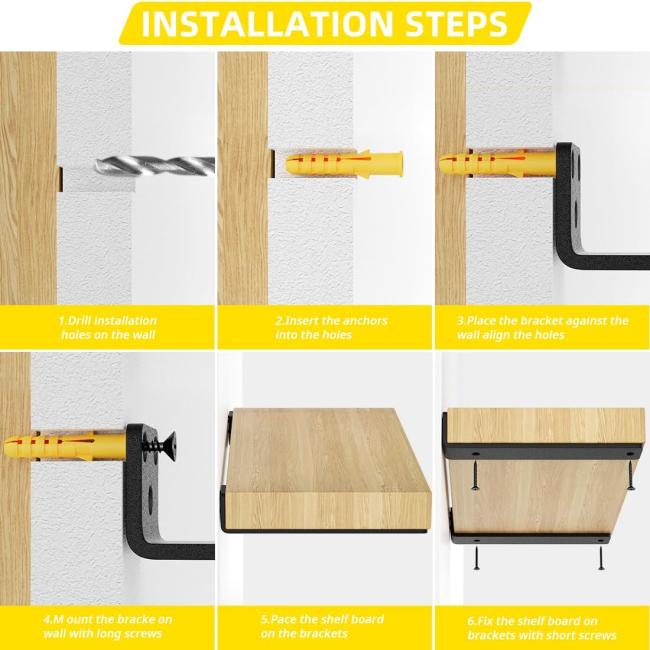 INSTALLATION STEPS

1.Drill installation holes on the wall

2.Insert the anchors into the holes

3.Place the bracket against the wall align the holes

4.M ount the bracke on wall with long screws

5.Pace the shelf board on the brackets

6.Fix the shelf board on brackets with short screws