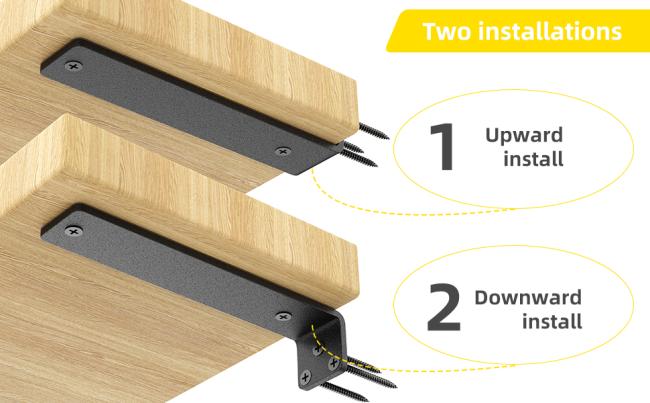 Two installations

1 Upward install

2 Downward install