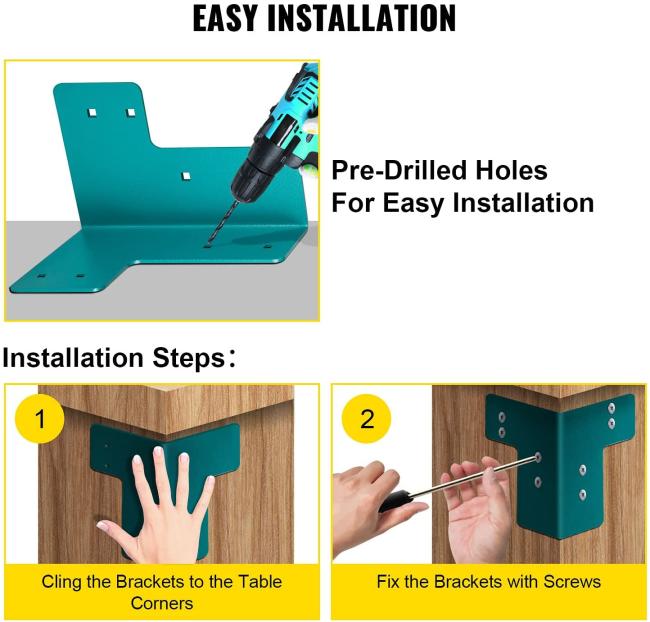 EASY INSTALLATION

Pre-Drilled Holes For Easy Installation

Installation Steps：

1

Cling the Brackets to the Table Corners

2

Fix the Brackets with Screws