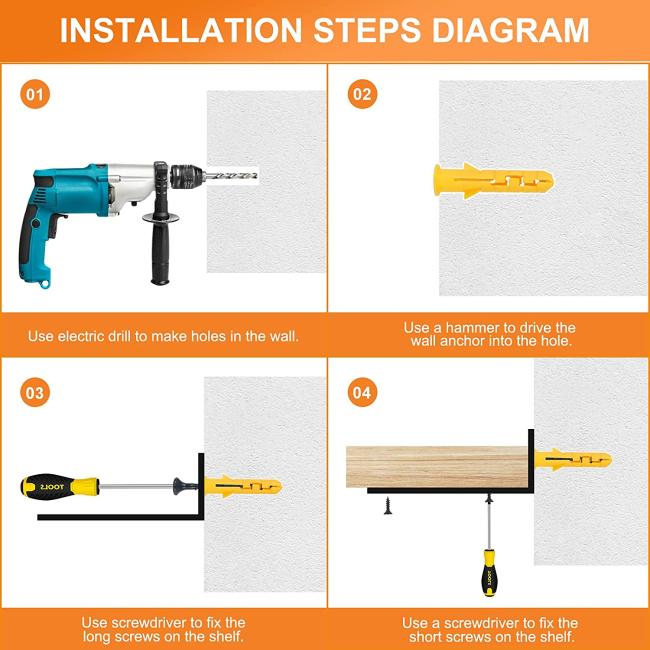 INSTALLATION STEPS DIAGRAM

01

Use electric drill to make holes in the wall.

02

Use a hammer to drive the wall anchor into the hole.

03

TOOLS

Use screwdriver to fix the long screws on the shelf.

04

TOOLS

Use a screwdriver to fix the short screws on the shelf.