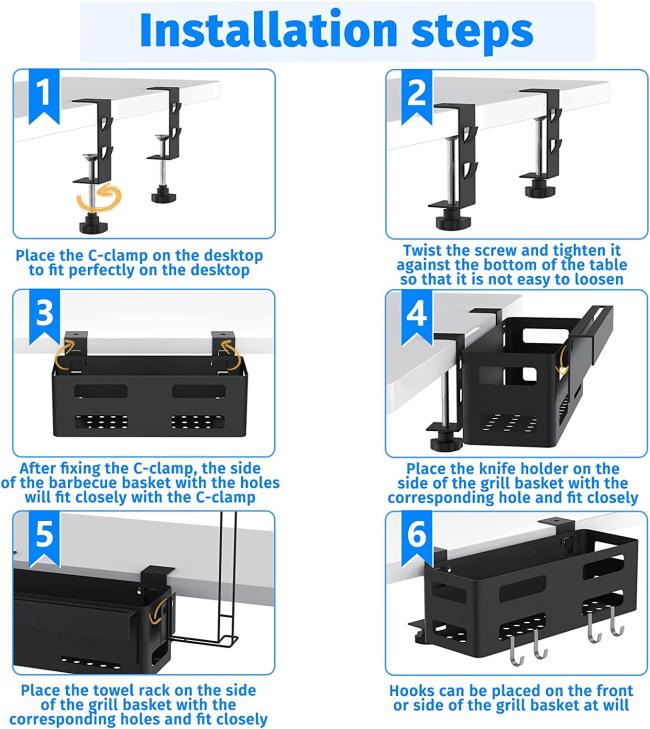 Installation steps

1

Place the C-clamp on the desktop to fit perfectly on the desktop

2

Twist the screw and tighten it against the bottom of the table so that it is not easy to loosen

3

After fixing the C-clamp, the side of the barbecue basket with the holes will fit closely with the C-clamp

4

Place the knife holder on the side of the grill basket with the corresponding hole and fit closely

5

Place the towel rack on the side of the grill basket with the corresponding holes and fit closely

6

Hooks can be placed on the front or side of the grill basket at will