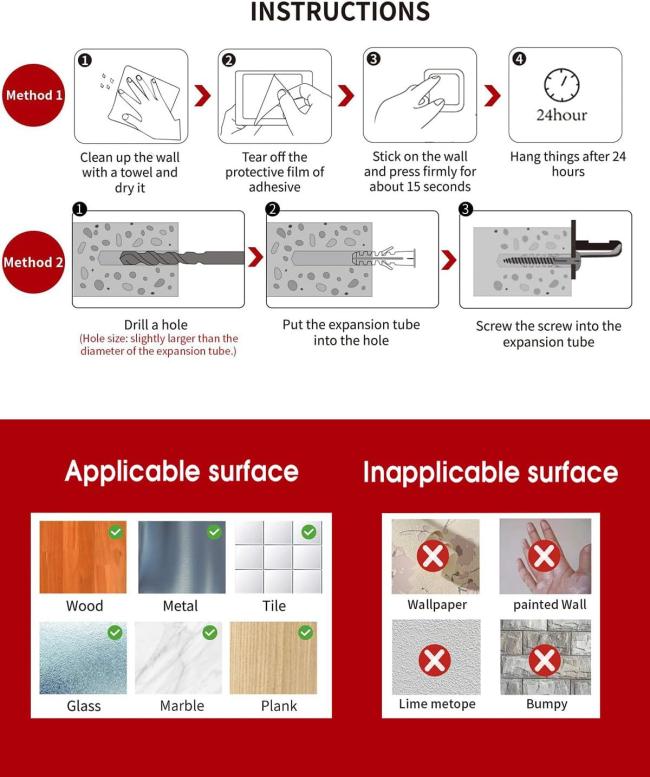 INSTRUCTIONS

Method 1

1
Clean up the wall with a towel and dry it

2
Tear off the protective film of adhesive

3
Stick on the wall and press firmly for about 15 seconds

4
24hour
Hang things after 24 hours

Method 2

1
Drill a hole
(Hole size: slightly larger than the diameter of the expansion tube.)

2
Put the expansion tube into the hole

3
Screw the screw into the expansion tube

Applicable surface

Wood
Metal
Tile
Glass
Marble
Plank

Inapplicable surface

Wallpaper
painted Wall
Lime metope
Bumpy