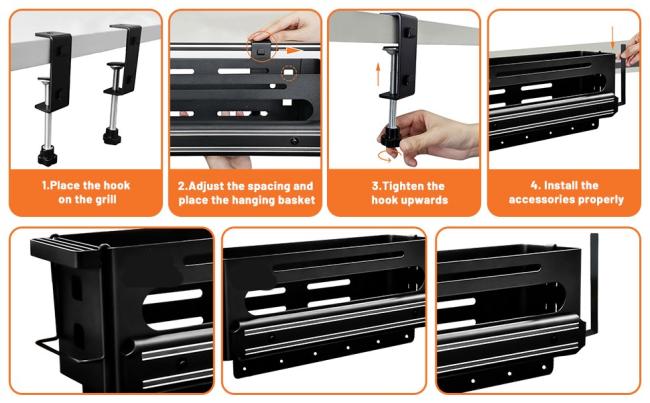 1.Place the hook on the grill

2.Adjust the spacing and place the hanging basket

3.Tighten the hook upwards

4. Install the accessories properly