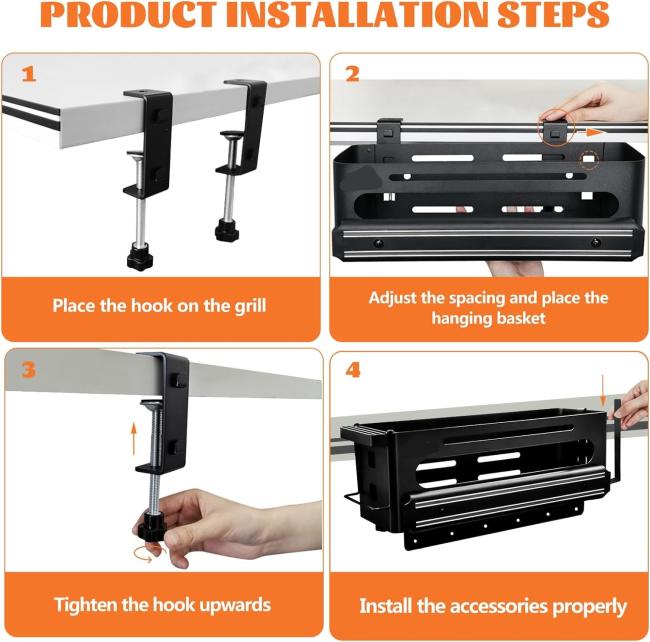 PRODUCT INSTALLATION STEPS

1

Place the hook on the grill

2

Adjust the spacing and place the hanging basket

3

Tighten the hook upwards

4

Install the accessories properly