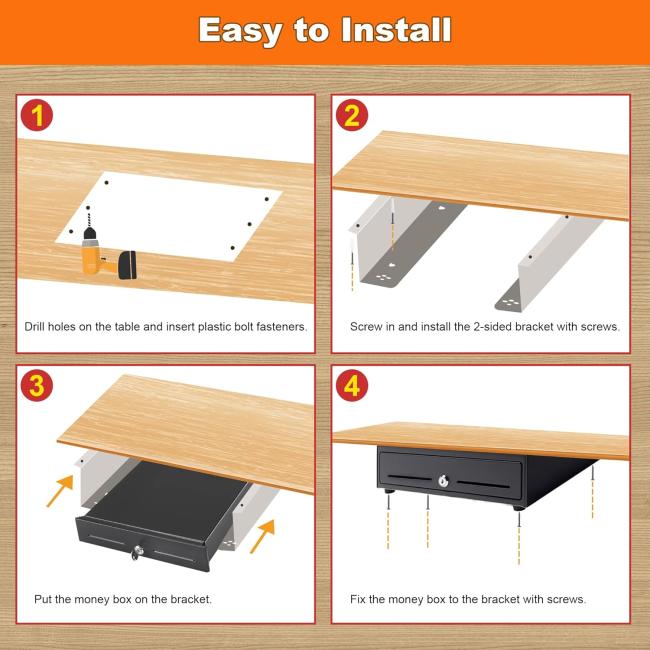 Easy to Install

1

Drill holes on the table and insert plastic bolt fasteners.

2

Screw in and install the 2-sided bracket with screws.

3

Put the money box on the bracket.

4

Fix the money box to the bracket with screws.