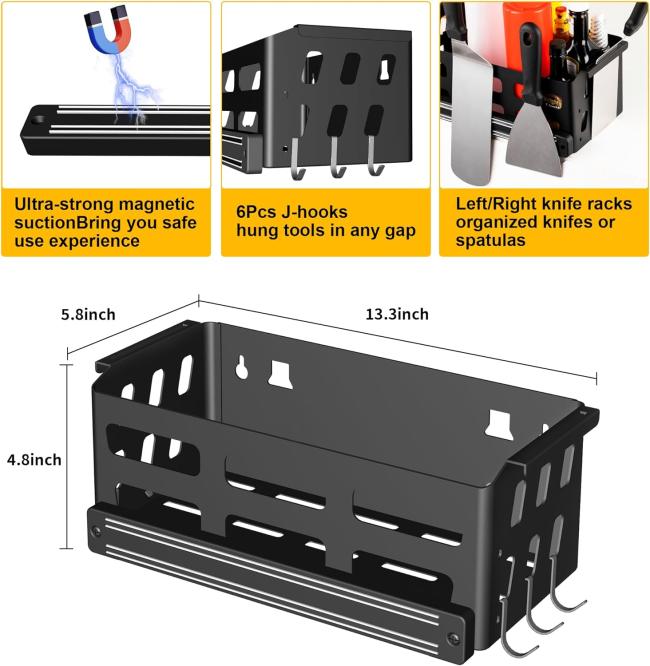 Ultra-strong magnetic suctionBring you safe use experience

6Pcs J-hooks hung tools in any gap

Left/Right knife racks organized knifes or spatulas

5.8inch

13.3inch

4.8inch