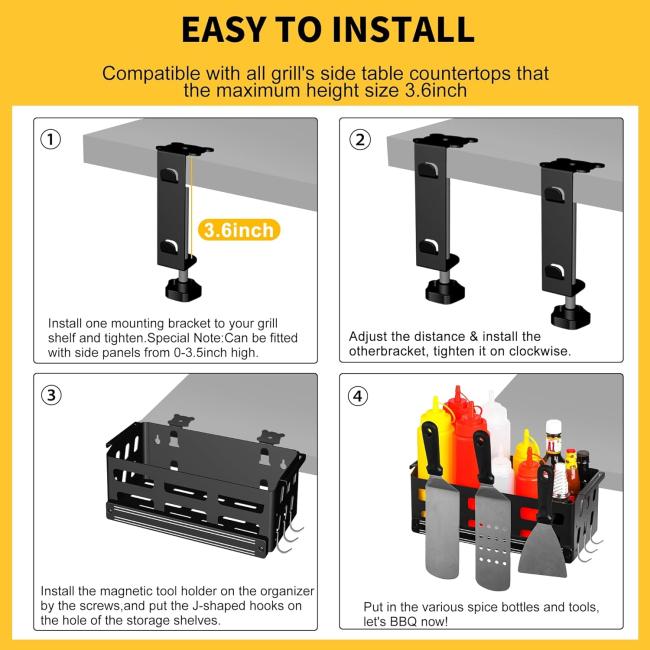 EASY TO INSTALL

Compatible with all grill's side table countertops that the maximum height size 3.6inch

①

3.6inch

Install one mounting bracket to your grill shelf and tighten.Special Note:Can be fitted with side panels from 0-3.5inch high.

②

Adjust the distance & install the otherbracket, tighten it on clockwise.

③

Install the magnetic tool holder on the organizer by the screws,and put the J-shaped hooks on the hole of the storage shelves.

④

Put in the various spice bottles and tools, let's BBQ now!