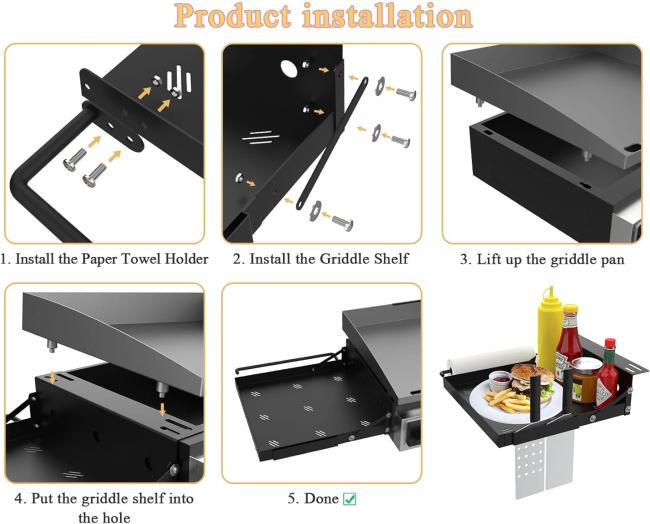 Product installation

1. Install the Paper Towel Holder

2. Install the Griddle Shelf

3. Lift up the griddle pan

4. Put the griddle shelf into the hole

5. Done ✅