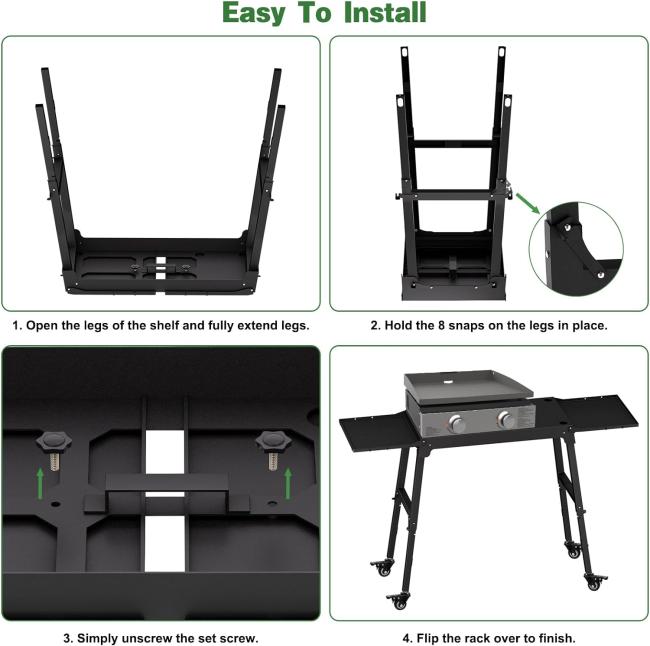 Easy To Install

1. Open the legs of the shelf and fully extend legs.

2. Hold the 8 snaps on the legs in place.

3. Simply unscrew the set screw.

4. Flip the rack over to finish.