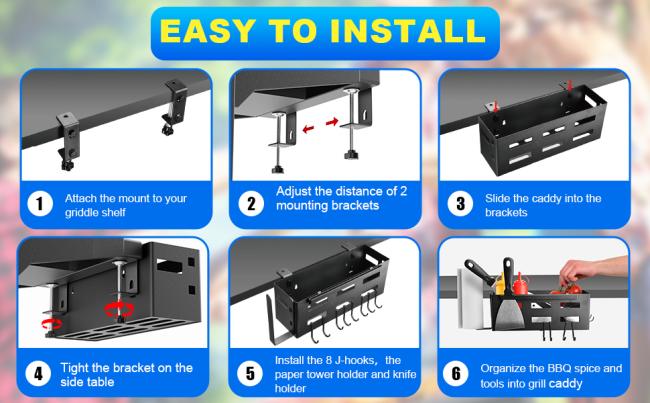 EASY TO INSTALL

1 Attach the mount to your griddle shelf

2 Adjust the distance of 2 mounting brackets

3 Slide the caddy into the brackets

4 Tight the bracket on the side table

5 Install the 8 J-hooks, the paper tower holder and knife holder

6 Organize the BBQ spice and tools into grill caddy