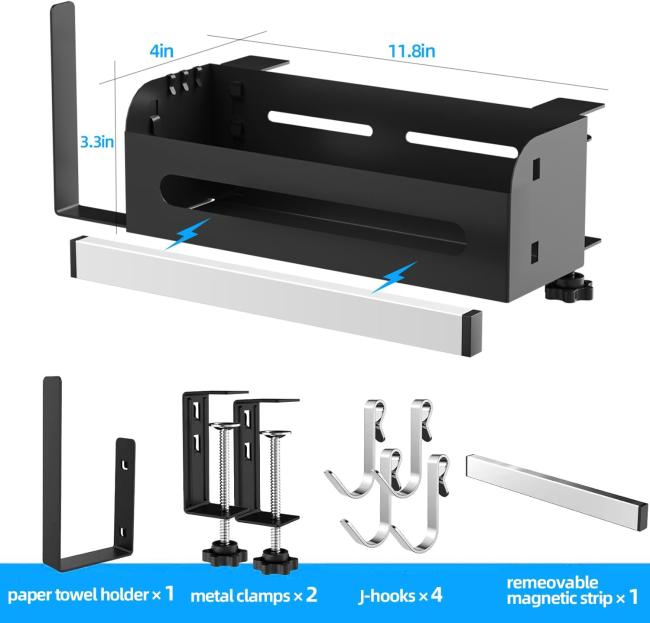 4in
11.8in
3.3in

paper towel holder × 1
metal clamps × 2
J-hooks × 4
remeovable magnetic strip × 1